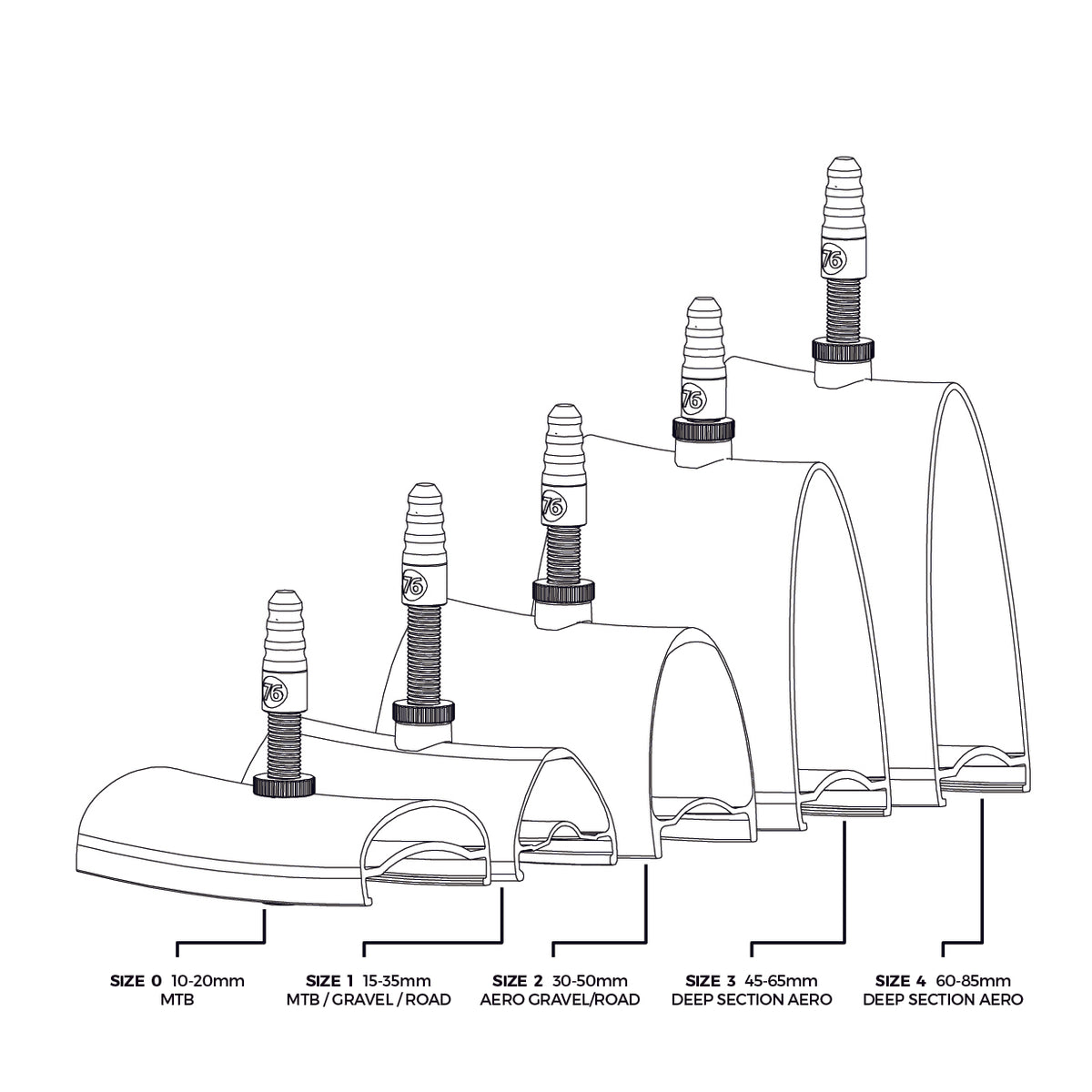 76

76

76

76

76

SIZE 0 10-20mm
MTB

SIZE 1 15-35mm
MTB / GRAVEL / ROAD

SIZE 2 30-50mm
AERO GRAVEL/ROAD

SIZE 3 45-65mm
DEEP SECTION AERO

SIZE 4 60-85mm
DEEP SECTION AERO